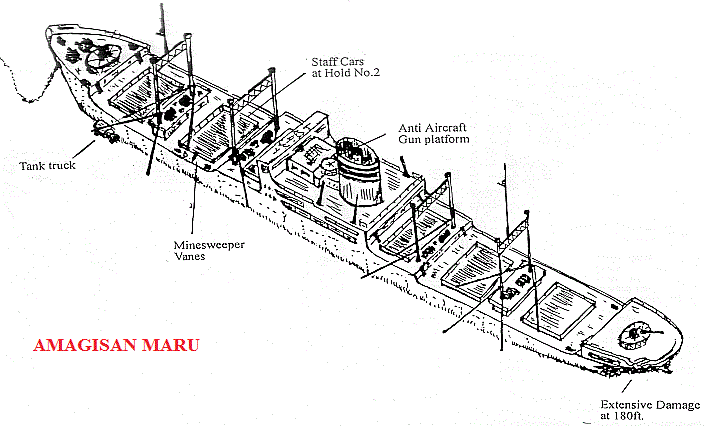 Staff Cars at Hold No.2

Anti Aircraft Gun platform

Tank truck

Minesweeper Vanes

AMAGISAN MARU

Extensive Damage at 180ft.